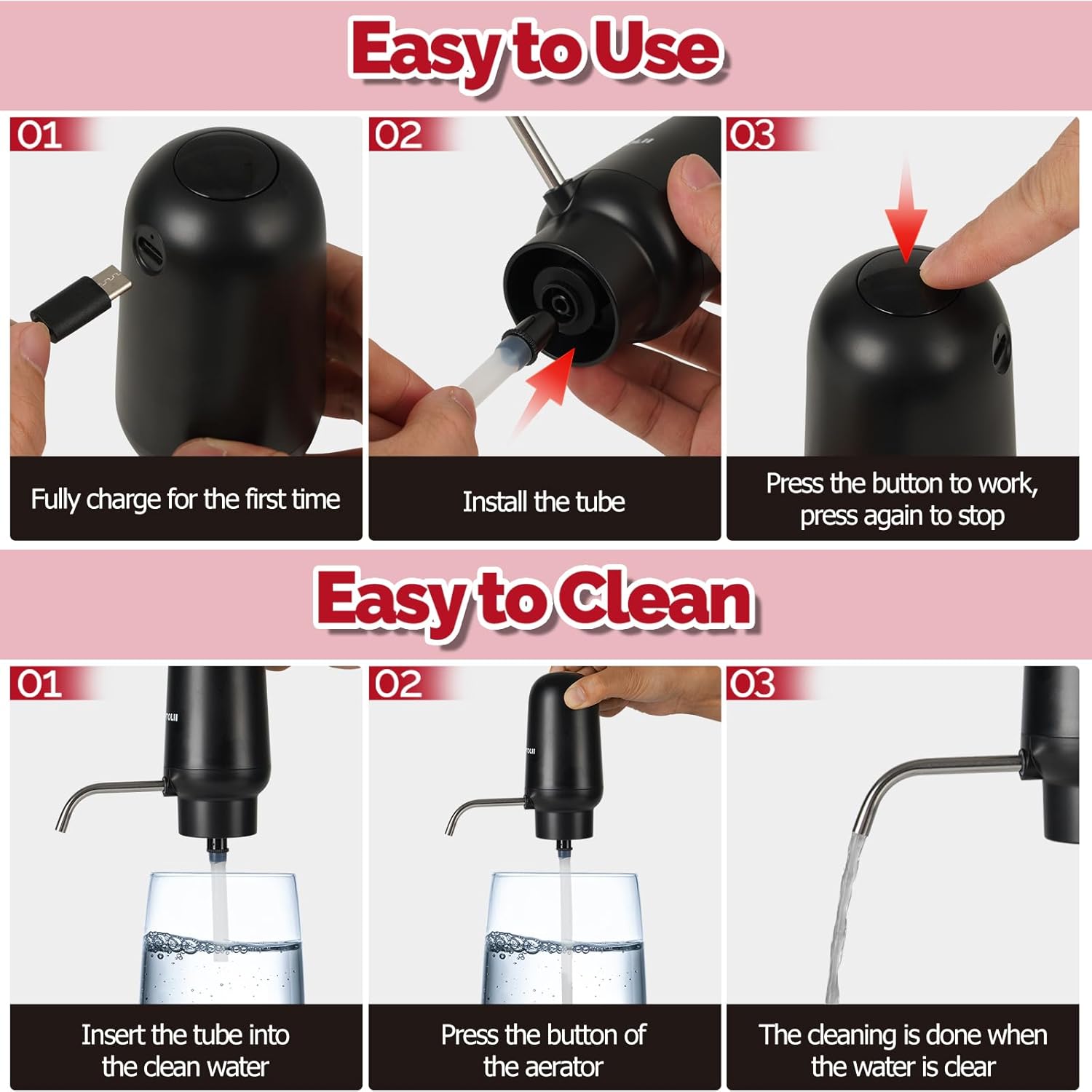 Easy to Use

01

Fully charge for the first time

02

Install the tube

03

Press the button to work, press again to stop

Easy to Clean

01

Insert the tube into the clean water

02

Press the button of the aerator

03

The cleaning is done when the water is clear